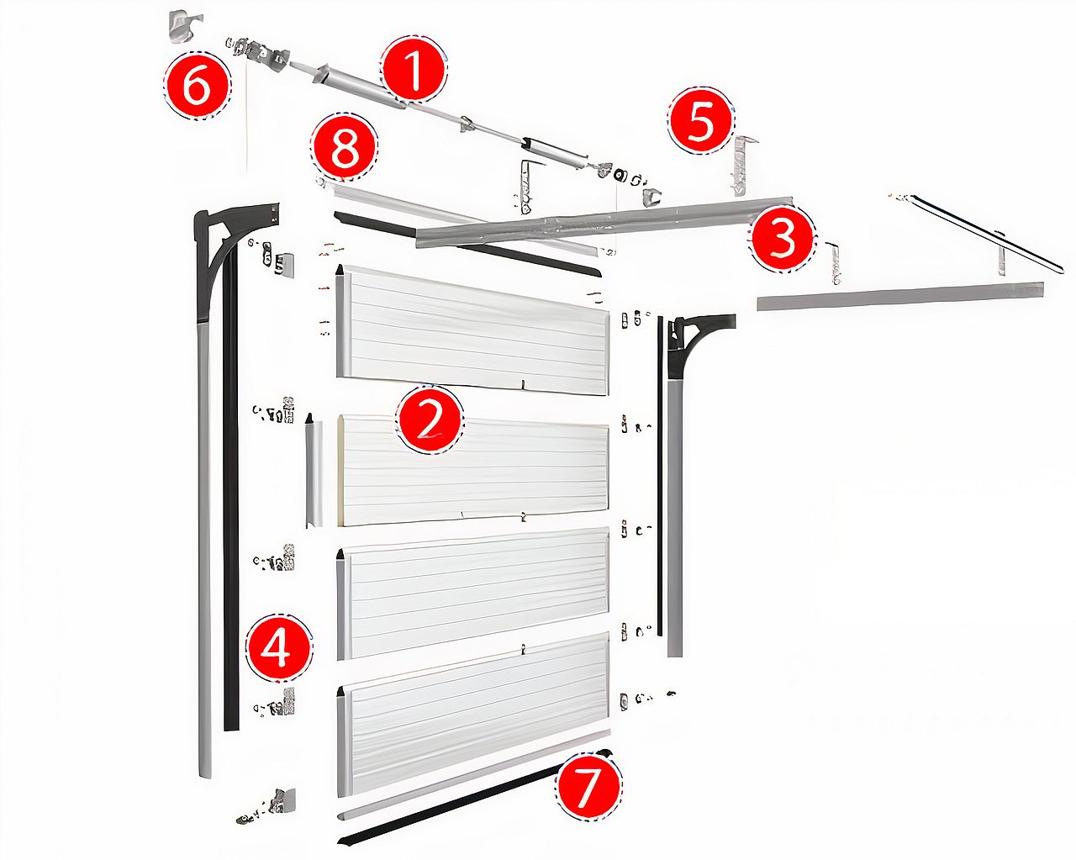 6
1
8
5
3
2
4
7